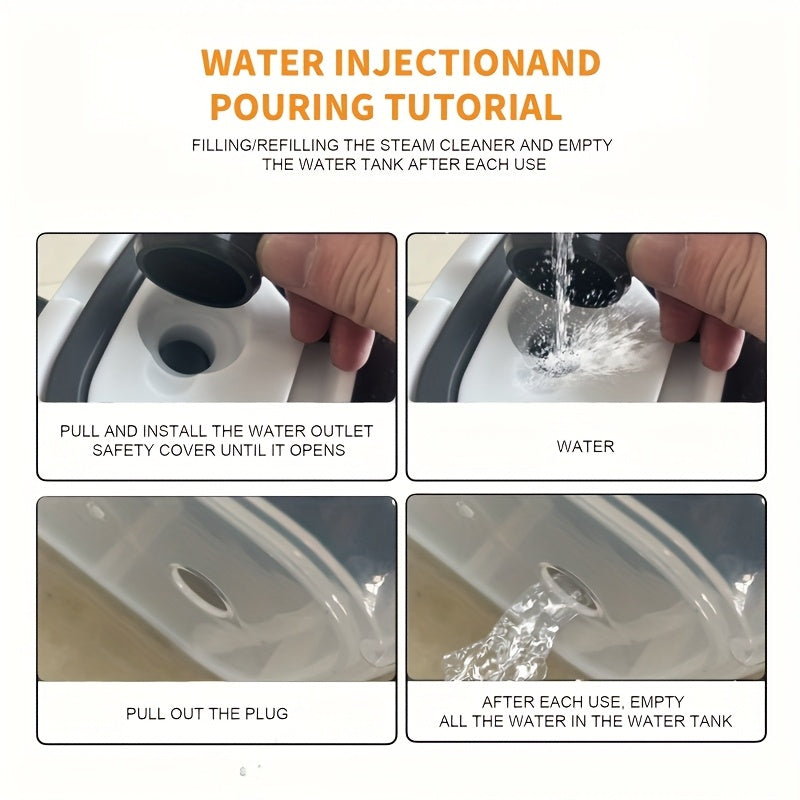 WATER INJECTIONAND POURING TUTORIAL

FILLING/REFILLING THE STEAM CLEANER AND EMPTY THE WATER TANK AFTER EACH USE

PULL AND INSTALL THE WATER OUTLET SAFETY COVER UNTIL IT OPENS

WATER

PULL OUT THE PLUG

AFTER EACH USE, EMPTY ALL THE WATER IN THE WATER TANK