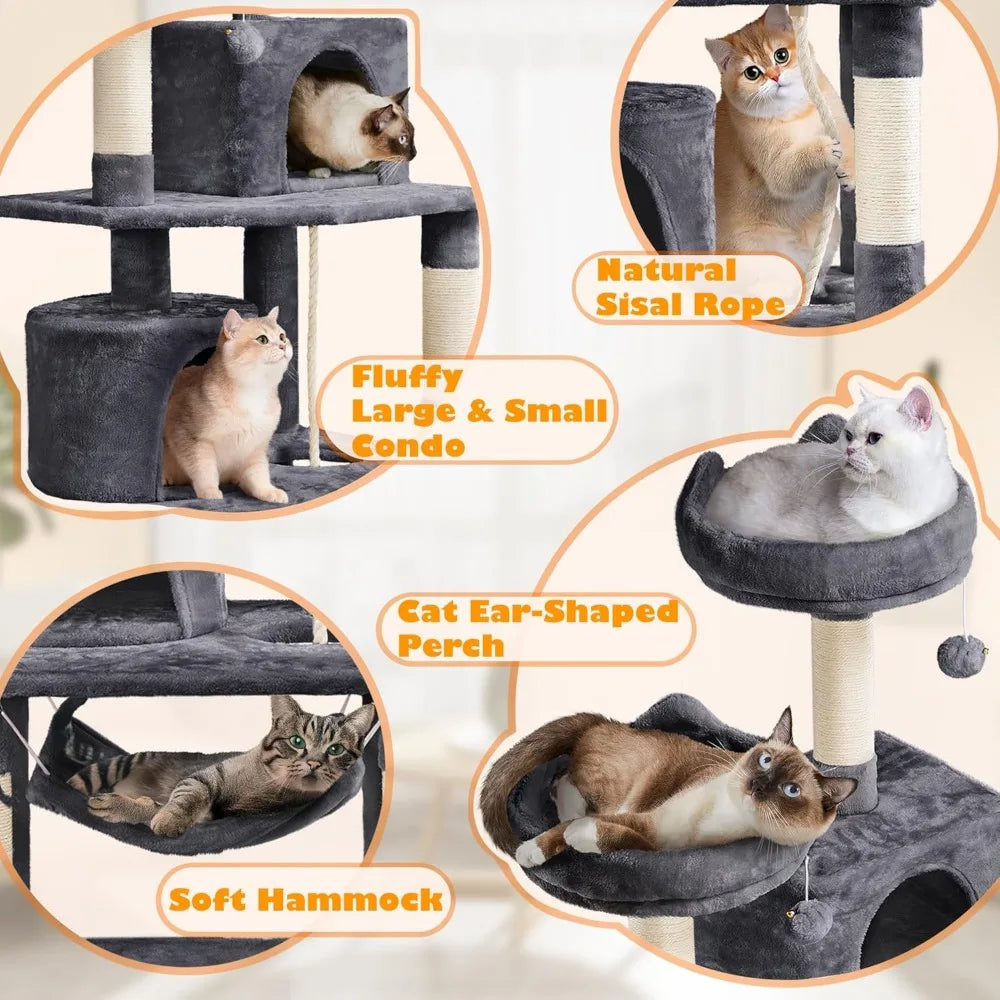 Natural Sisal Rope

Fluffy Large & Small Condo

Cat Ear-Shaped Perch

Soft Hammock