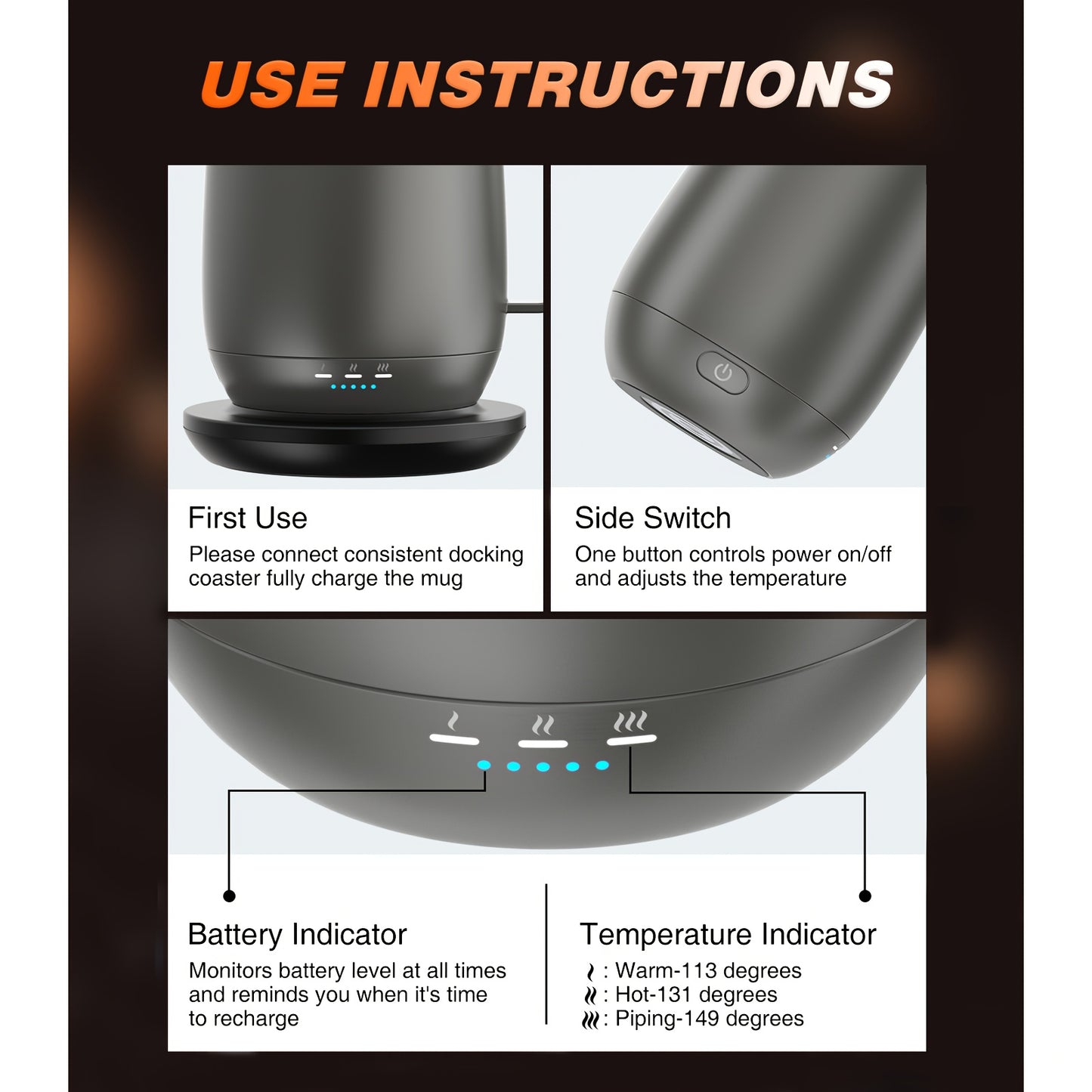 USE INSTRUCTIONS

First Use
Please connect consistent docking coaster fully charge the mug

Side Switch
One button controls power on/off and adjusts the temperature

Battery Indicator
Monitors battery level at all times and reminds you when it's time to recharge

Temperature Indicator
: Warm-113 degrees
: Hot-131 degrees
: Piping-149 degrees