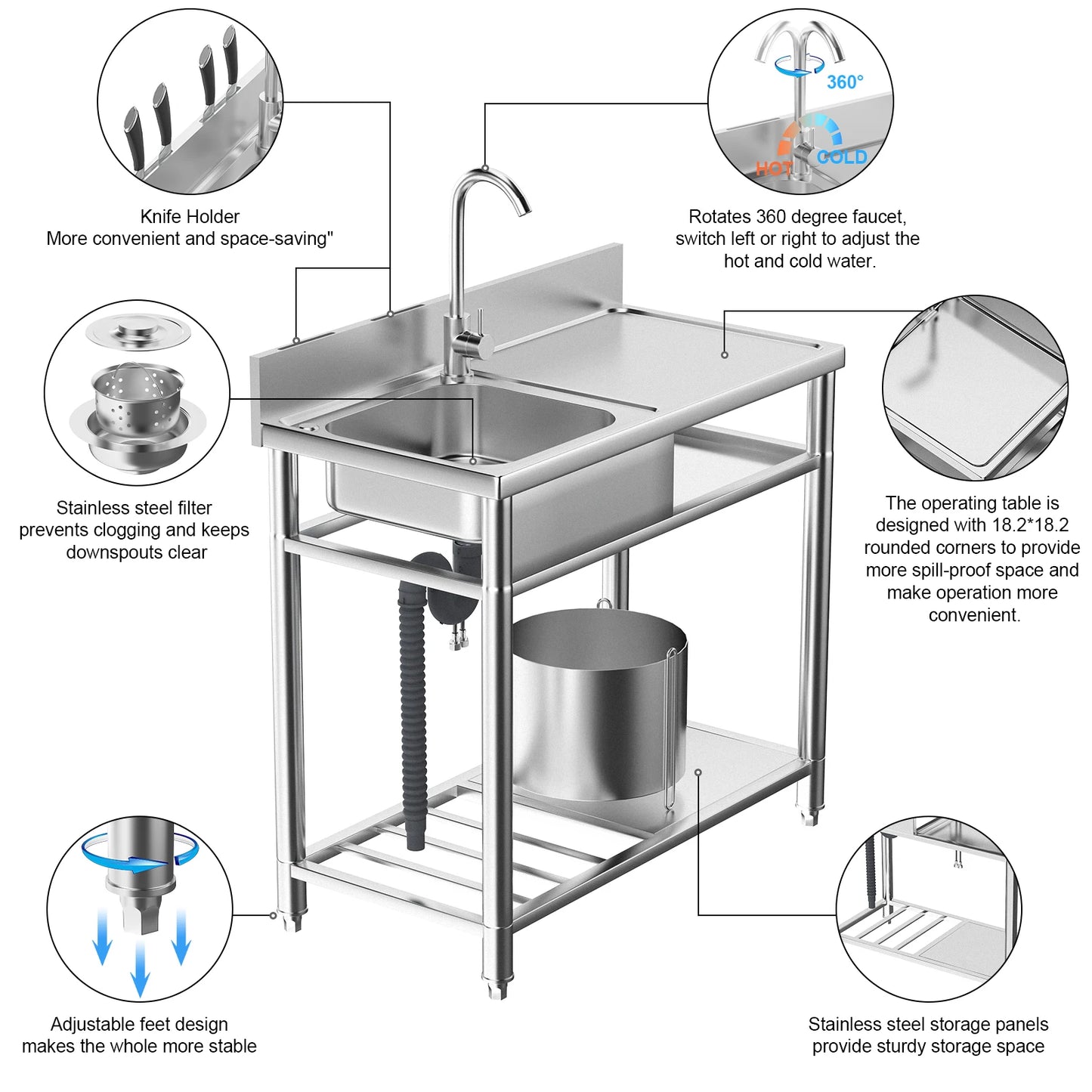 Knife Holder
More convenient and space-saving"

360°

HOT COLD

Rotates 360 degree faucet, switch left or right to adjust the hot and cold water.

Stainless steel filter prevents clogging and keeps downspouts clear

The operating table is designed with 18.2*18.2 rounded corners to provide more spill-proof space and make operation more convenient.

Adjustable feet design makes the whole more stable

Stainless steel storage panels provide sturdy storage space