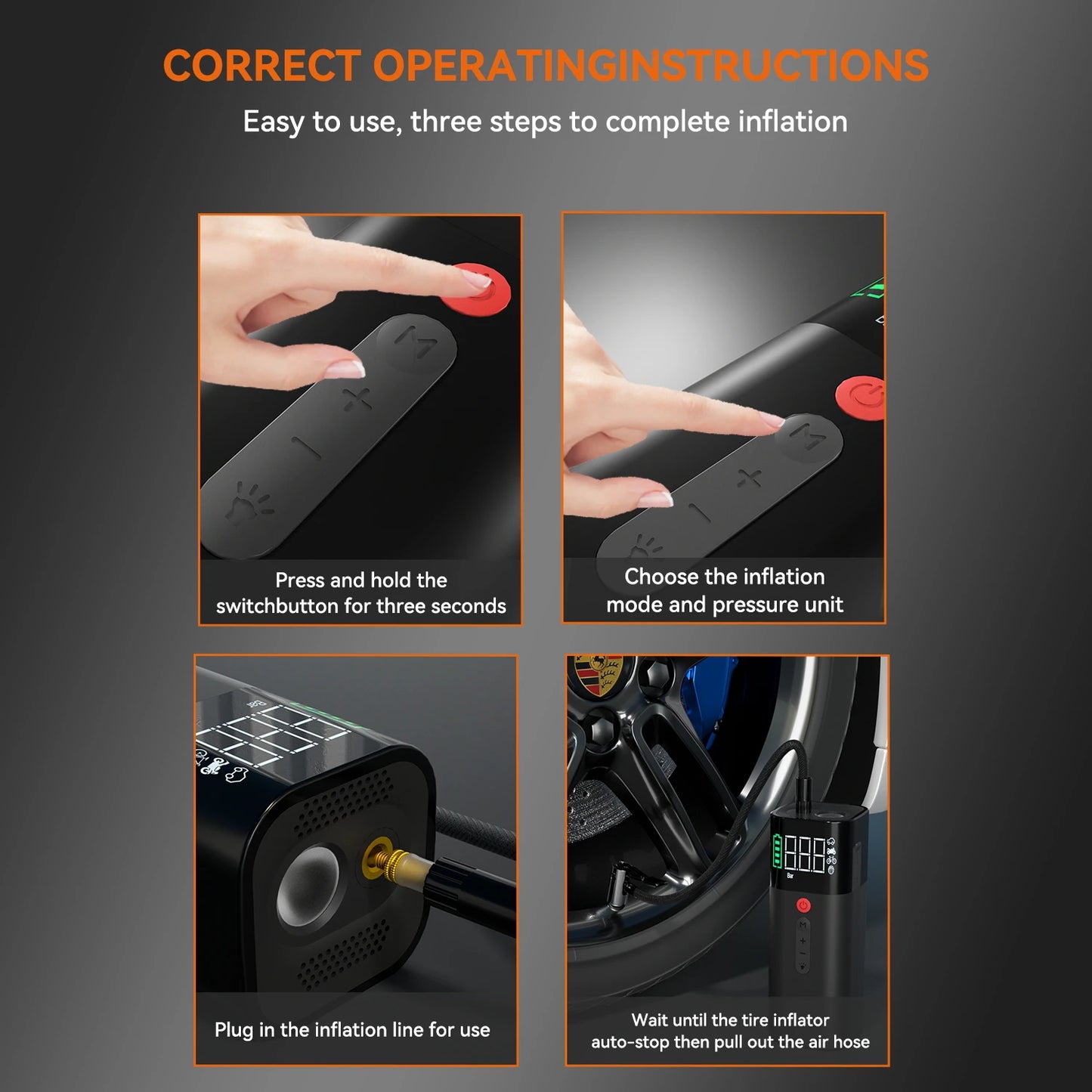 CORRECT OPERATINGINSTRUCTIONS

Easy to use, three steps to complete inflation

M

+

-

Press and hold the switchbutton for three seconds

M

+

-

Choose the inflation mode and pressure unit

Bar

Plug in the inflation line for use

Bar

M

+

-

Wait until the tire inflator auto-stop then pull out the air hose