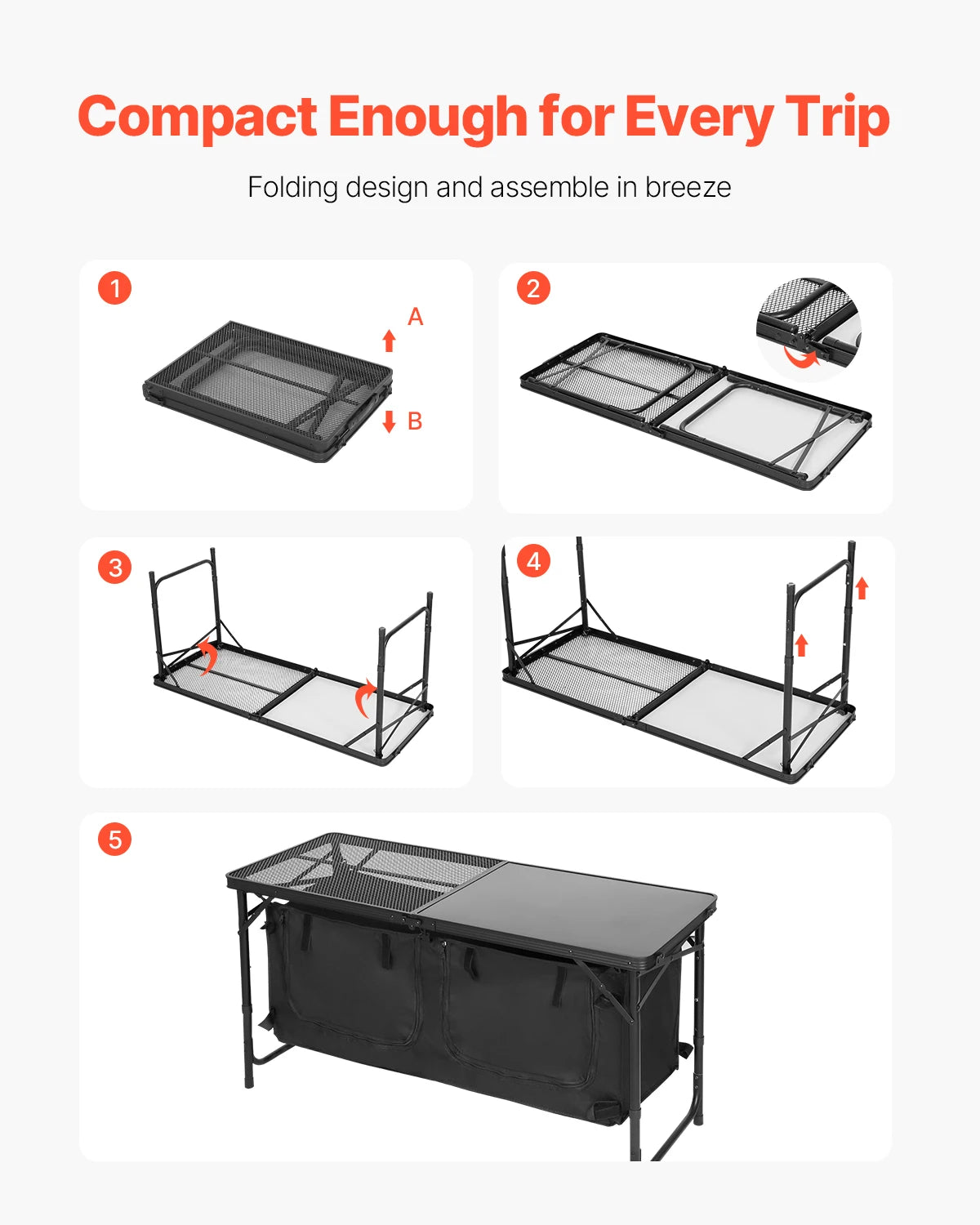 Compact Enough for Every Trip

Folding design and assemble in breeze

1

A

B

2

3

4

5