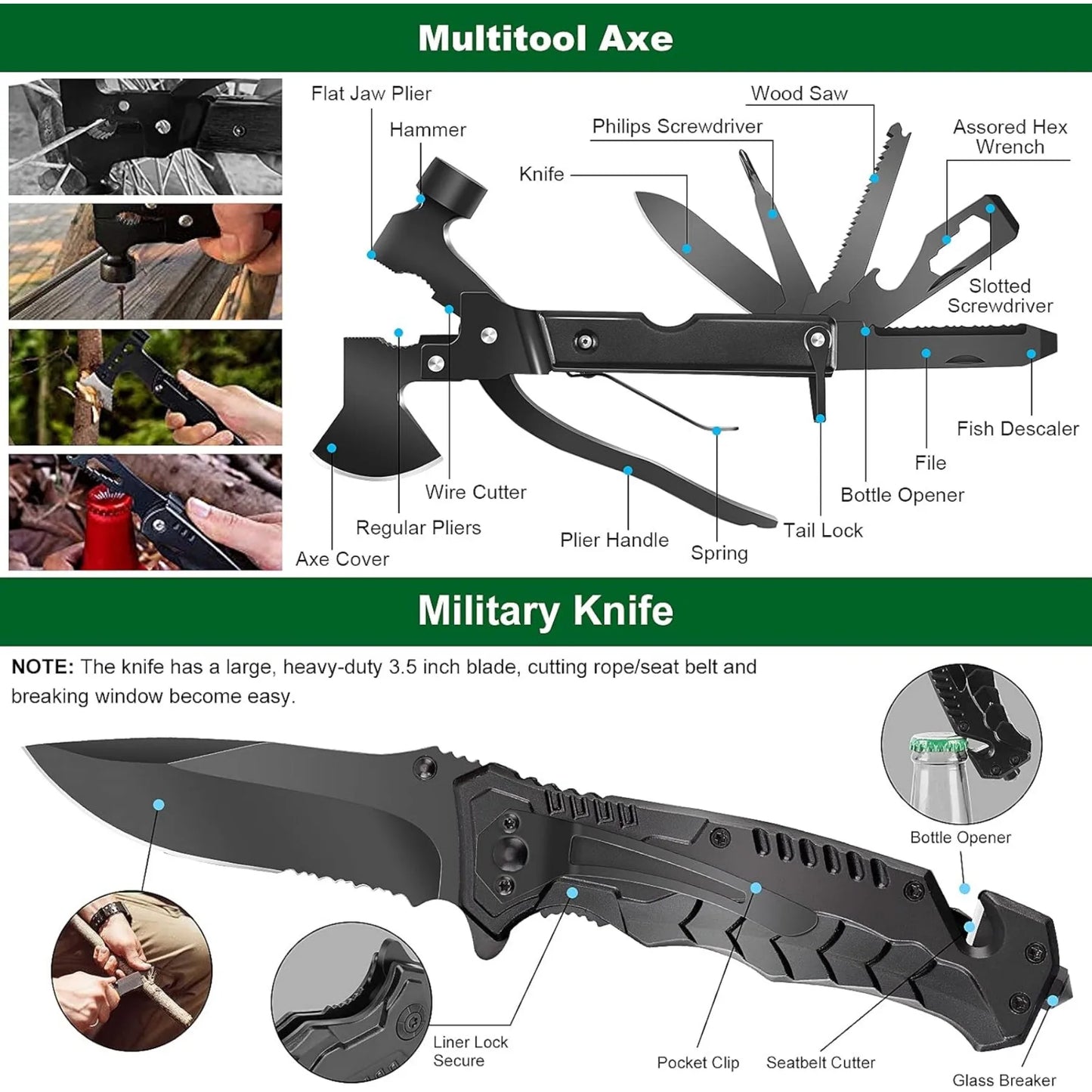 Multitool Axe

Flat Jaw Plier

Hammer

Knife

Philips Screwdriver

Wood Saw

Assored Hex Wrench

Slotted Screwdriver

Fish Descaler

File

Bottle Opener

Tail Lock

Spring

Plier Handle

Wire Cutter

Regular Pliers

Axe Cover

Military Knife

NOTE: The knife has a large, heavy-duty 3.5 inch blade, cutting rope/seat belt and breaking window become easy.

Bottle Opener

Liner Lock Secure

Pocket Clip

Seatbelt Cutter

Glass Breaker