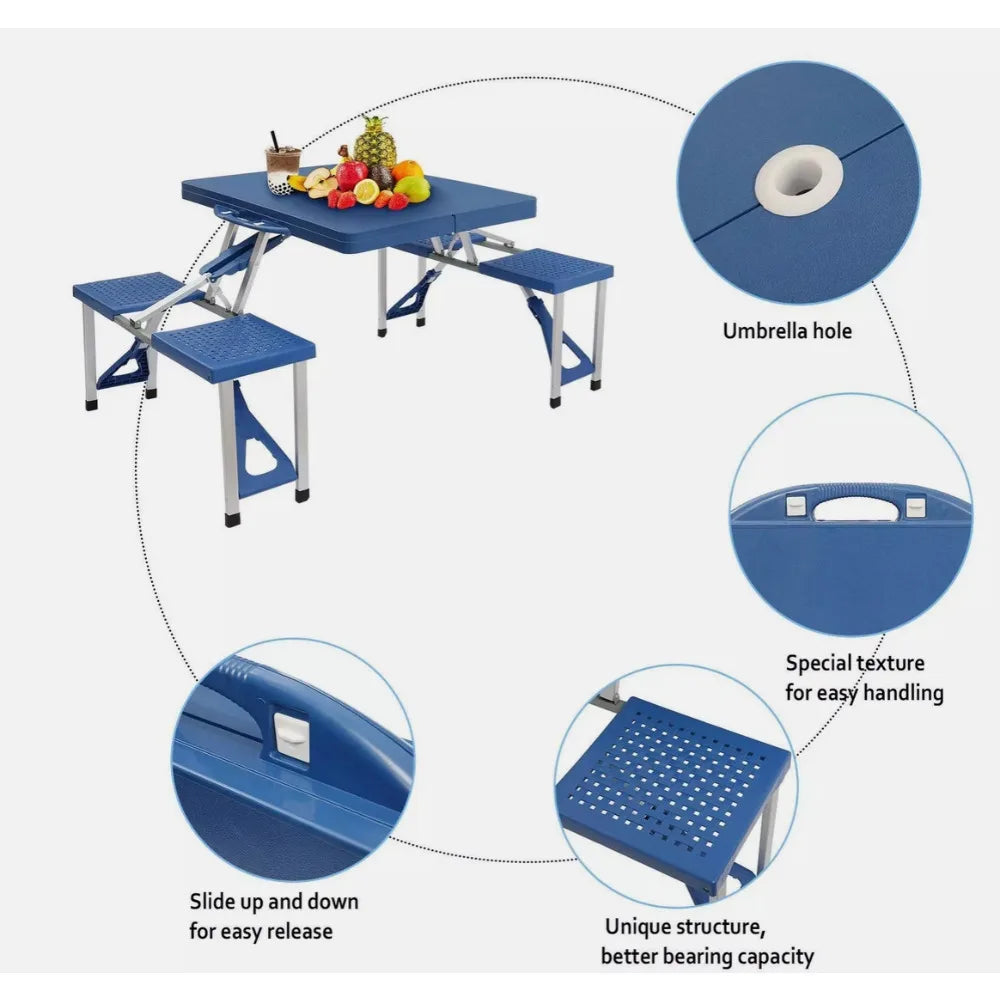 Umbrella hole

Special texture for easy handling

Slide up and down for easy release

Unique structure, better bearing capacity